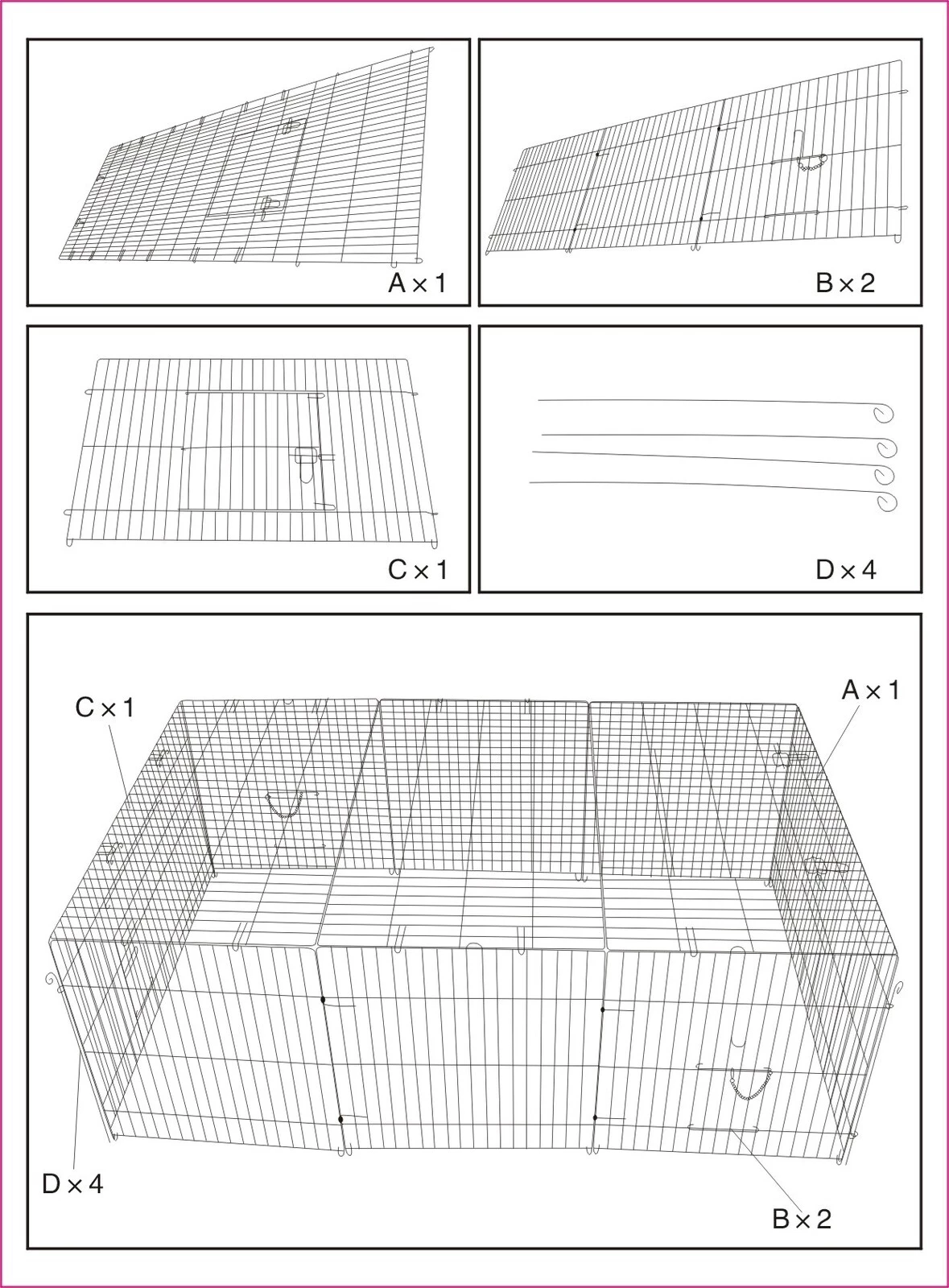 A × 1

B × 2

C × 1

D × 4

C × 1

A × 1

D × 4

B × 2