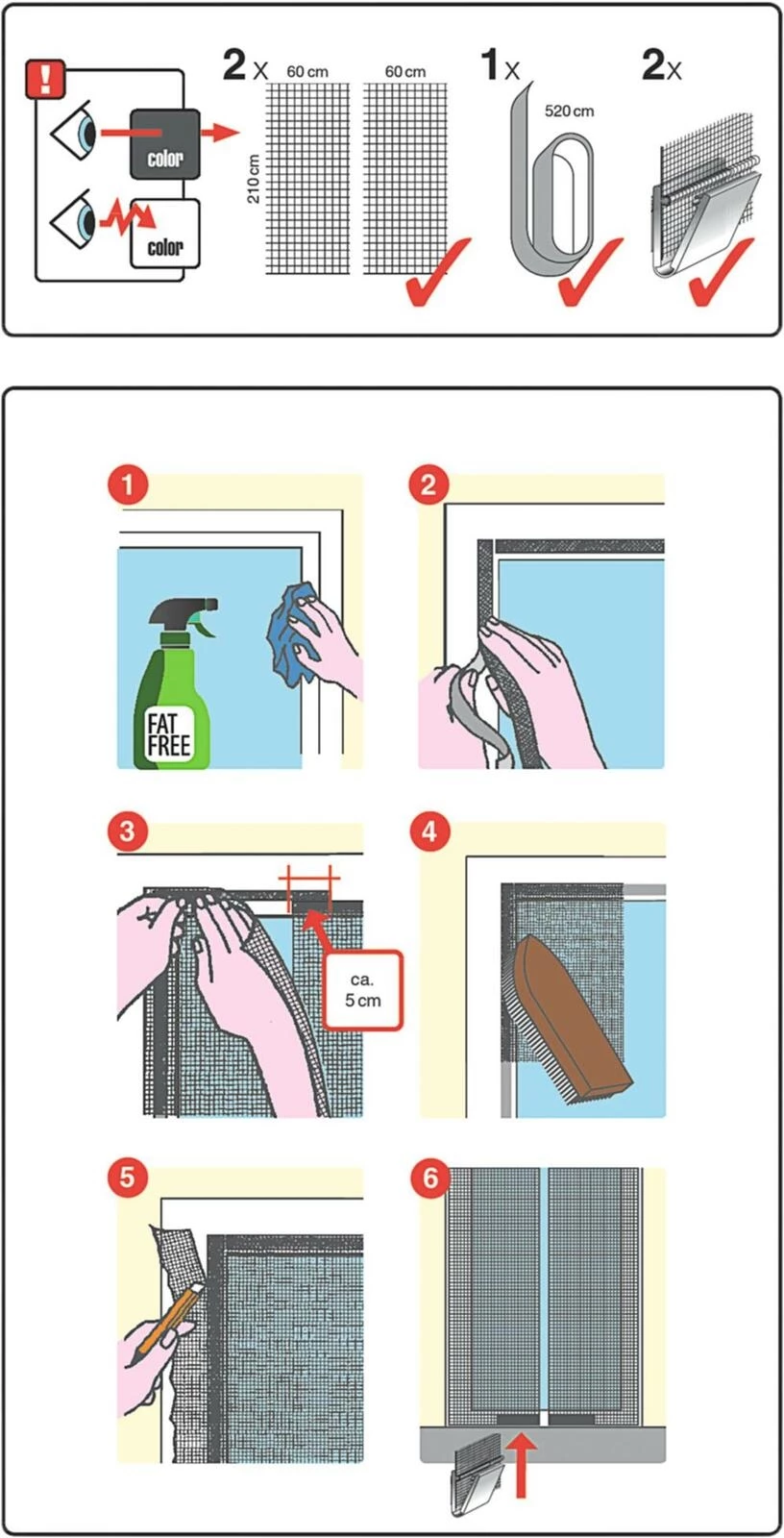 !

color

color

2x

60 cm

60 cm

210 cm

1x

520 cm

2x

1

FAT FREE

2

3

ca. 5 cm

4

5

6