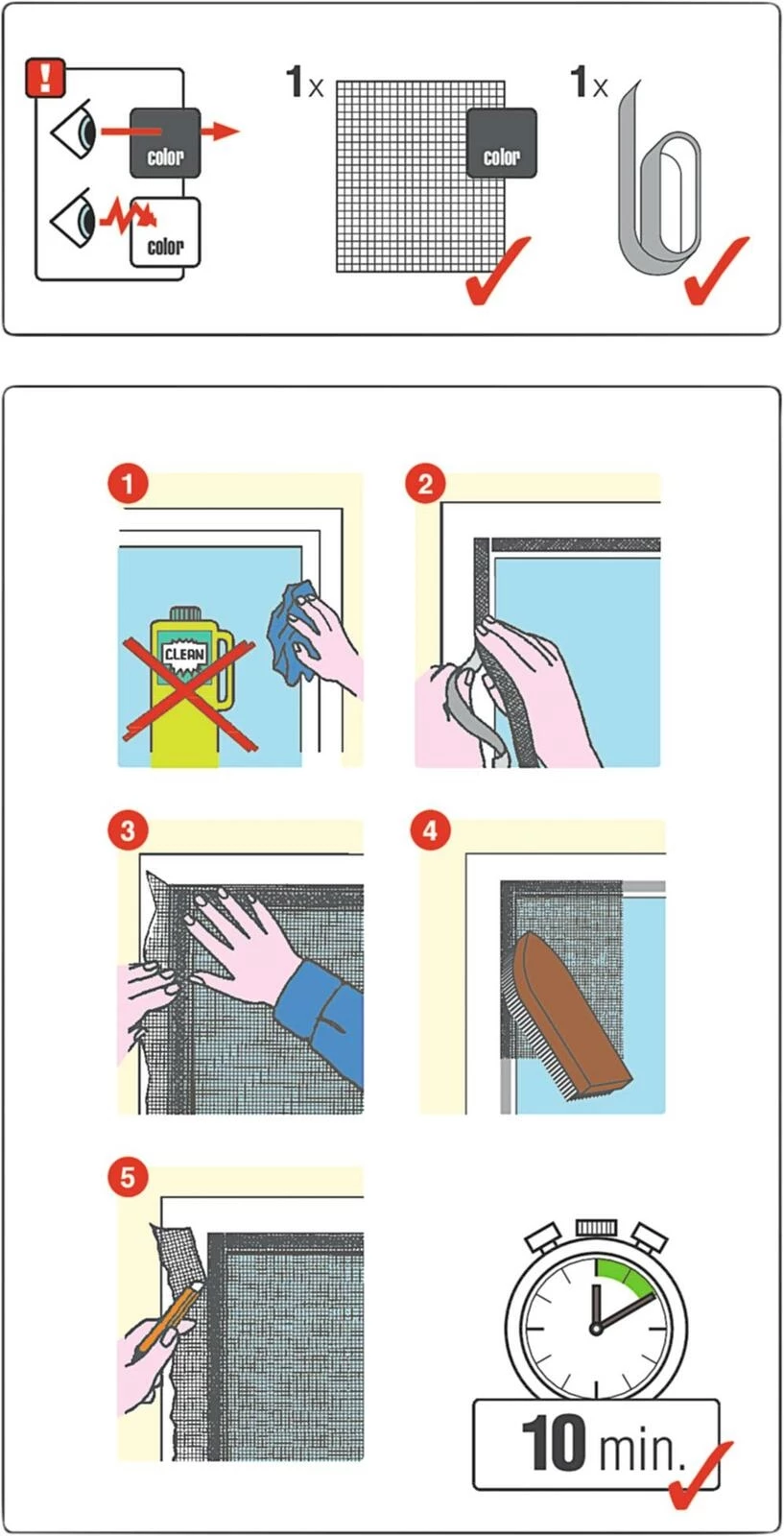 !

color

color

1x

color

1x

1

CLEAN

2

3

4

5

10 min.