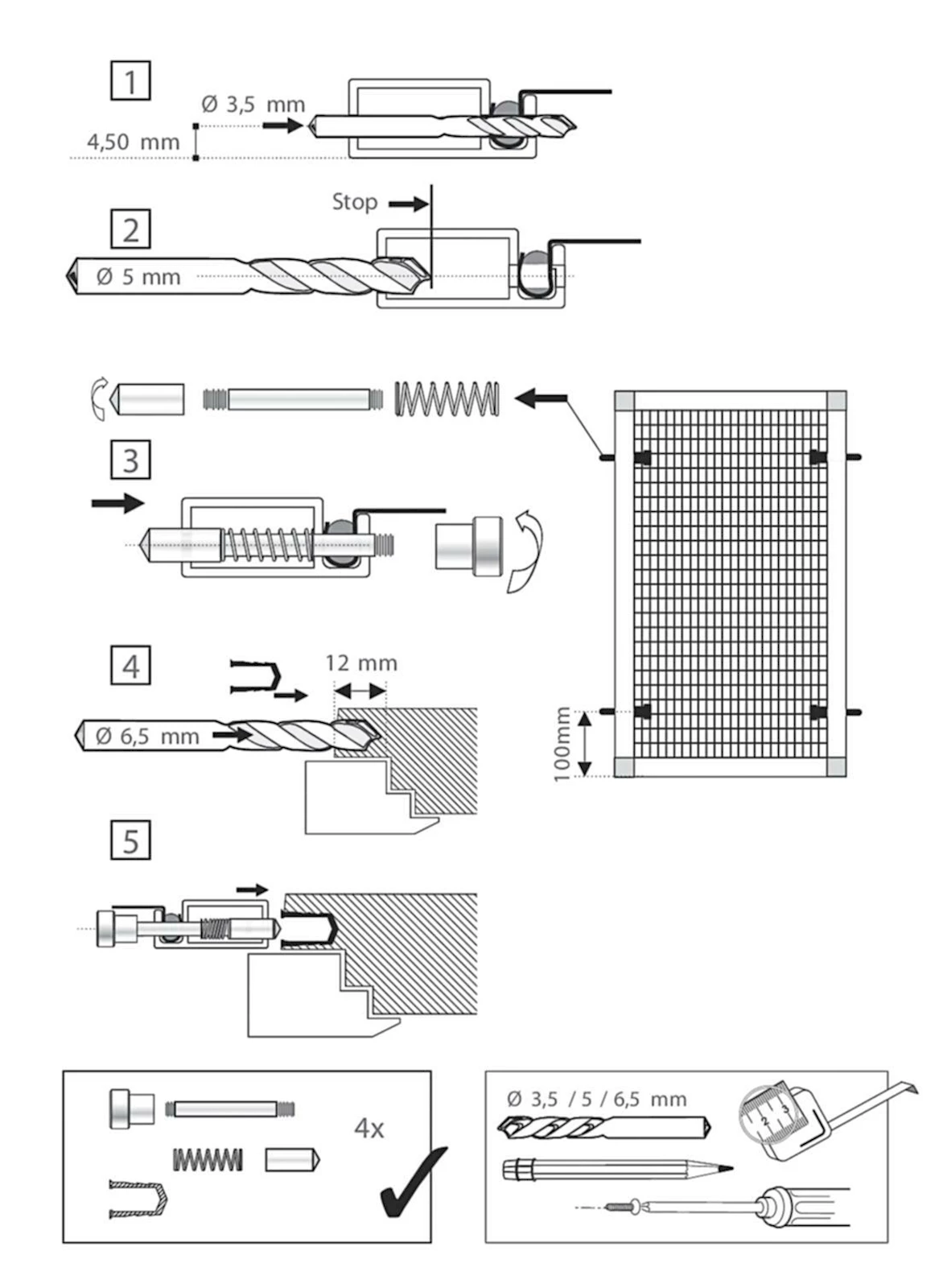 1

Ø 3,5 mm

4,50 mm

2

Stop

Ø 5 mm

3

4

12 mm

Ø 6,5 mm

100mm

5

4x

Ø 3,5 / 5 / 6,5 mm

2 3